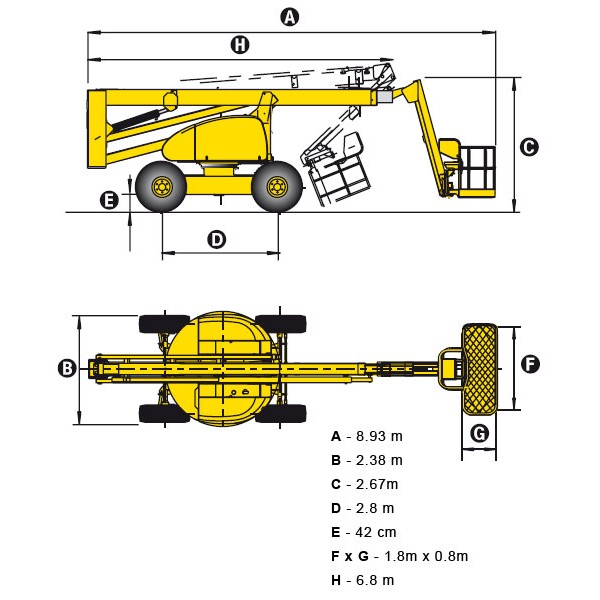 A

H

C

E

D

B

F

G

A - 8.93 m

B - 2.38 m

C - 2.67m

D - 2.8 m

E - 42 cm

F x G - 1.8m x 0.8m

H - 6.8 m