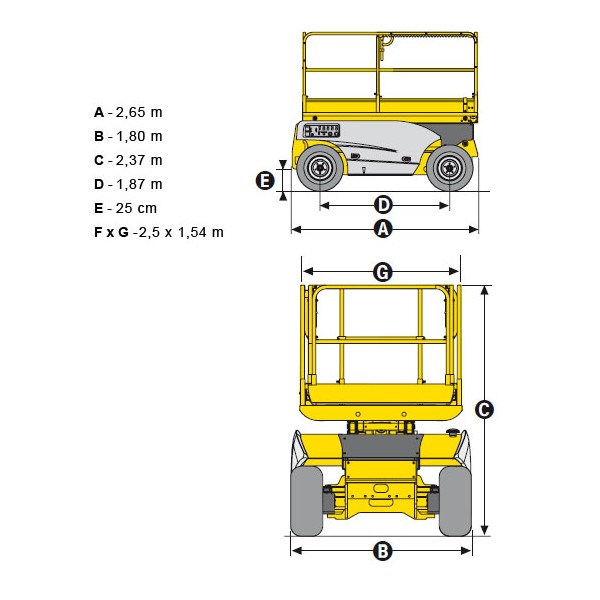 A - 2,65 m
B - 1,80 m
C - 2,37 m
D - 1,87 m
E - 25 cm
F x G -2,5 x 1,54 m

E
D
A
G
C
B